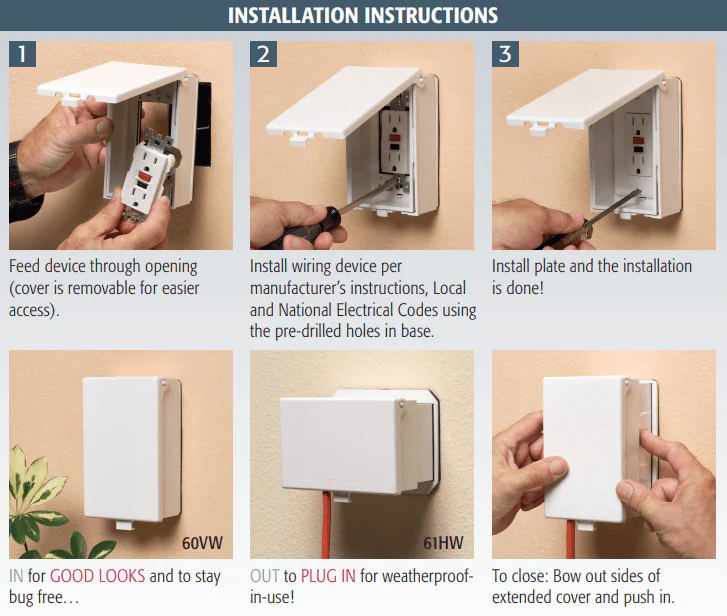 INSTALLATION INSTRUCTIONS

1

Feed device through opening (cover is removable for easier access).

2

Install wiring device per manufacturer's instructions, Local and National Electrical Codes using the pre-drilled holes in base.

3

Install plate and the installation is done!

60VW

IN for GOOD LOOKS and to stay bug free…

61HW

OUT to PLUG IN for weatherproof-in-use!

To close: Bow out sides of extended cover and push in.